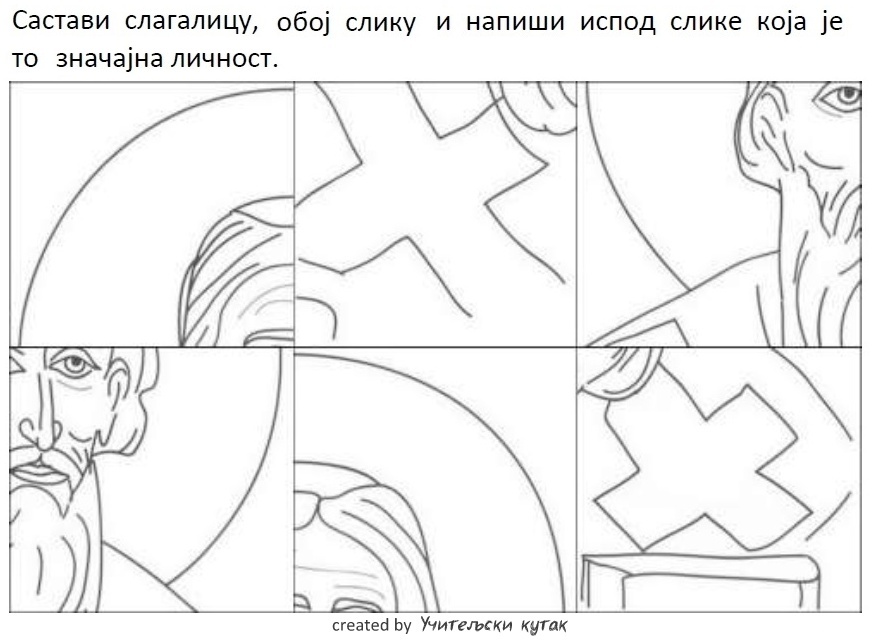 Састави слагалицу, обој слику и напиши испод слике која је то значајна личност.

created by Учитељски кутак