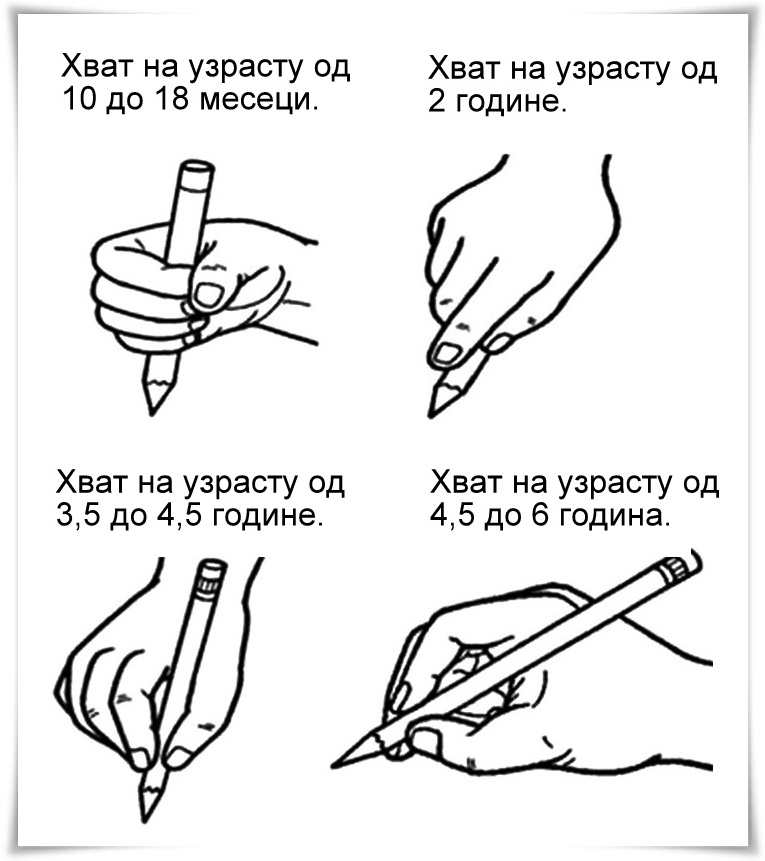 Хват на узрасту од 10 до 18 месеци.

Хват на узрасту од 2 године.

Хват на узрасту од 3,5 до 4,5 године.

Хват на узрасту од 4,5 до 6 година.