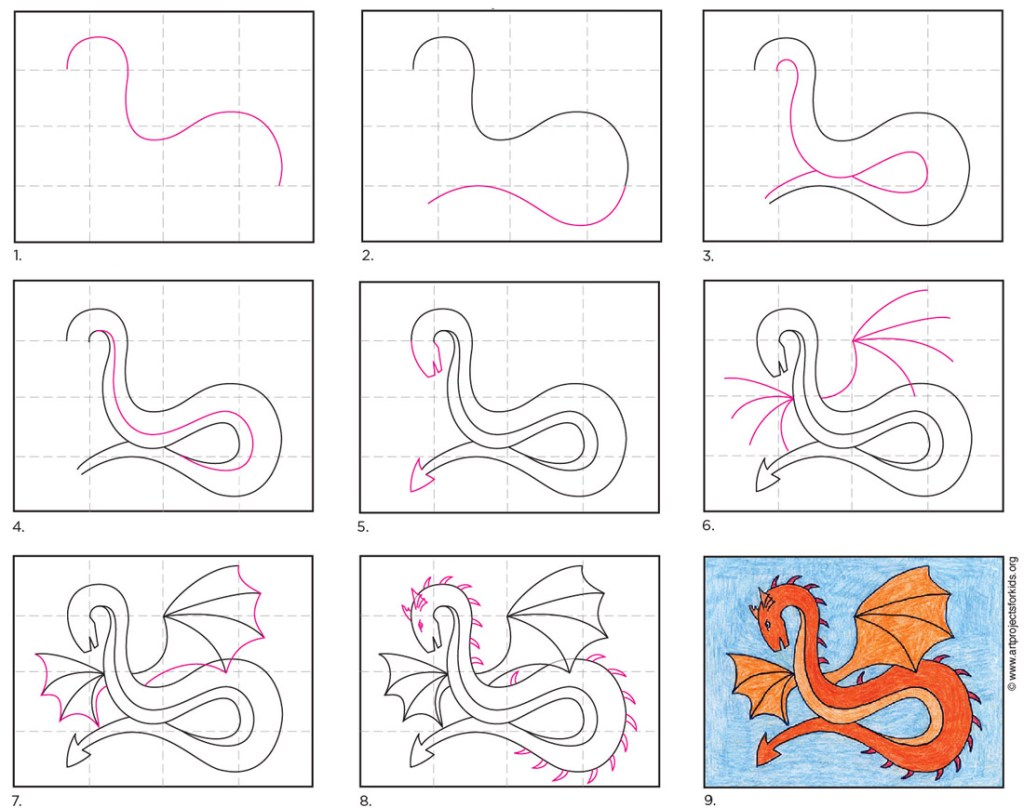 1.
2.
3.
4.
5.
6.
7.
8.
9.
© www.artprojectsforkids.org