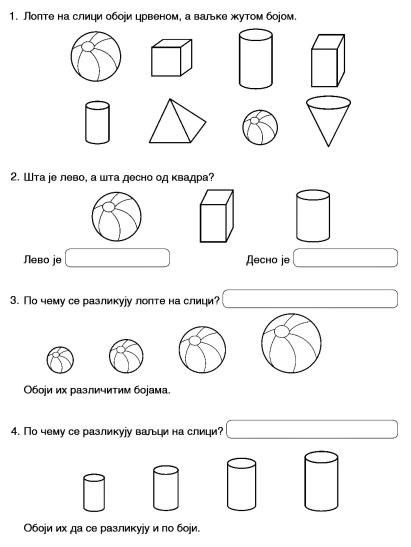 1. Лопте на слици обоји црвеном, а ваљке жутом бојом.

2. Шта је лево, а шта десно од квадра?

Лево је

Десно је

3. По чему се разликују лопте на слици?

Обоји их различитим бојама.

4. По чему се разликују ваљци на слици?

Обоји их да се разликују и по боји.