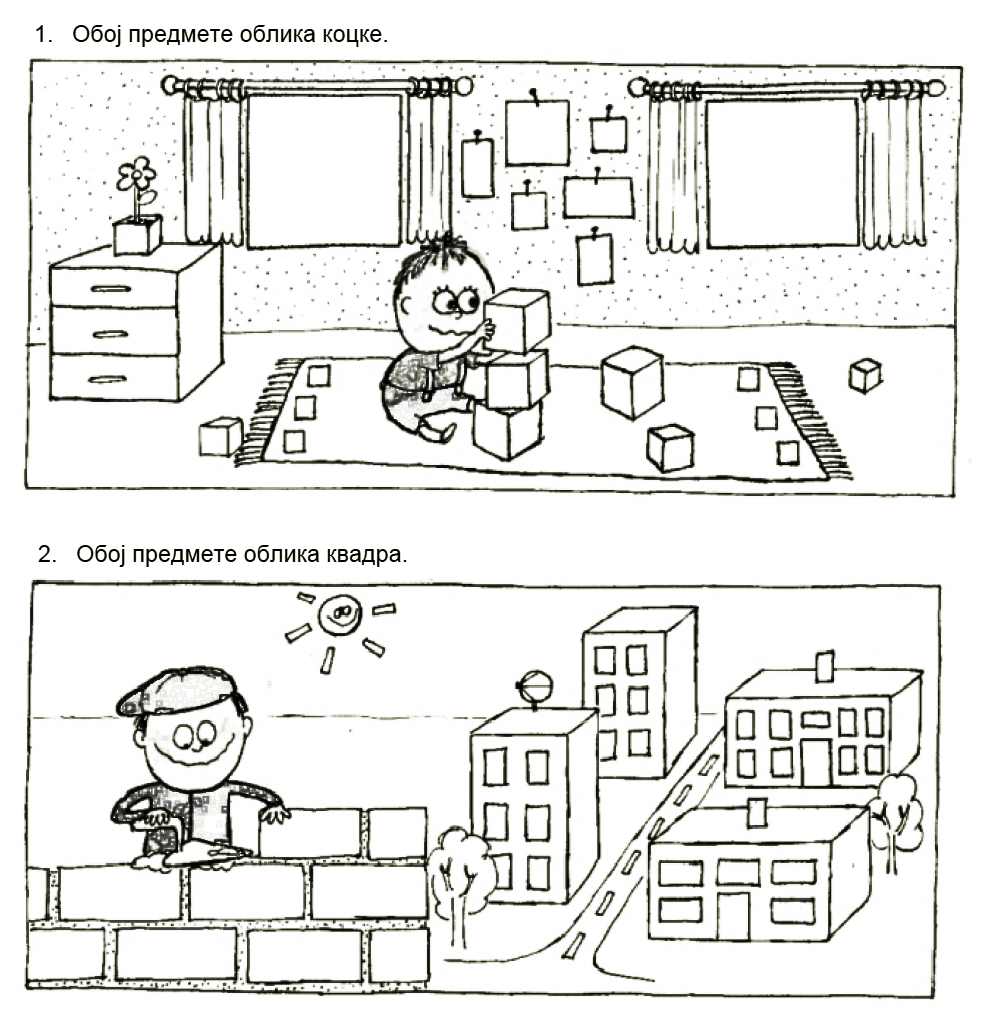 1. Обој предмете облика коцке.

2. Обој предмете облика квадра.