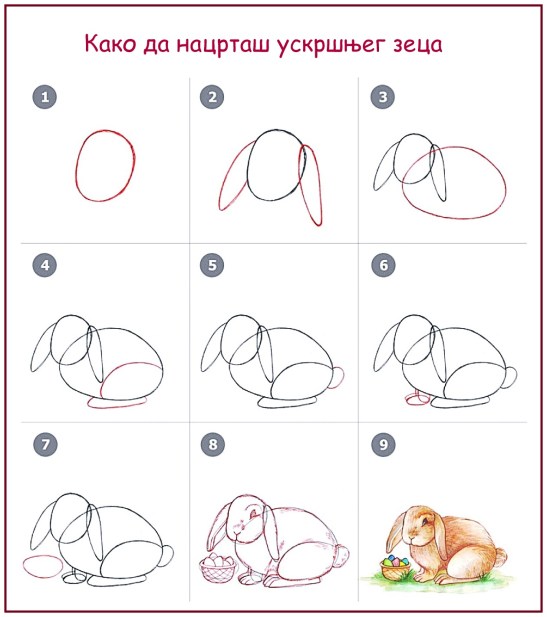 Како да нацрташ ускршњег зеца

1

2

3

4

5

6

7

8

9