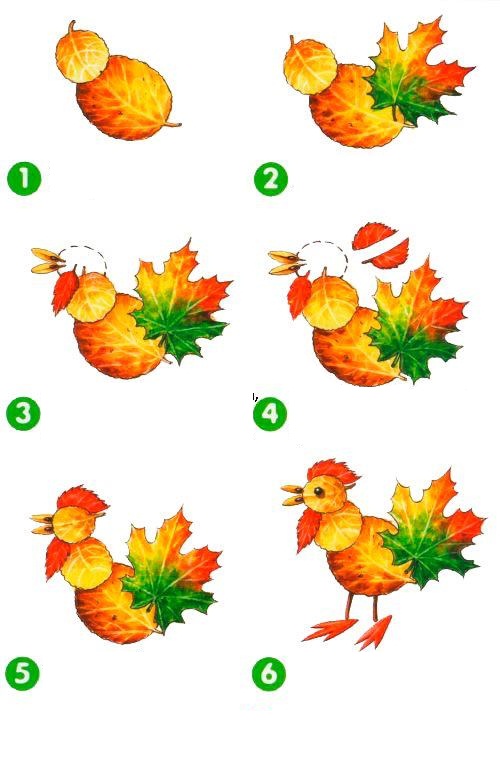 1

2

3

4

5

6